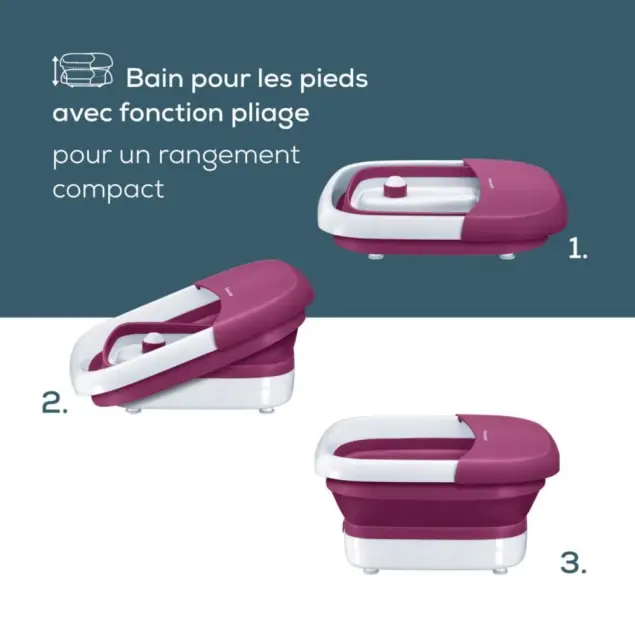 Bain pour les pieds avec fonction pliage

pour un rangement compact

1.

2.

3.